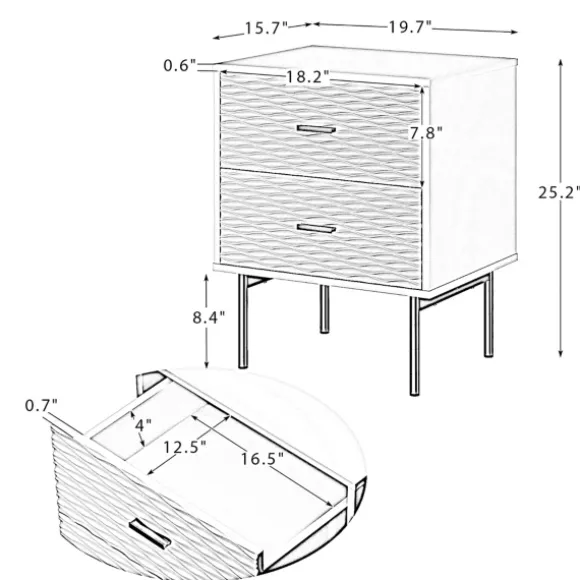 15.7"
19.7"
0.6"
18.2"
7.8"
25.2"
8.4"
0.7"
4"
12.5"
16.5"