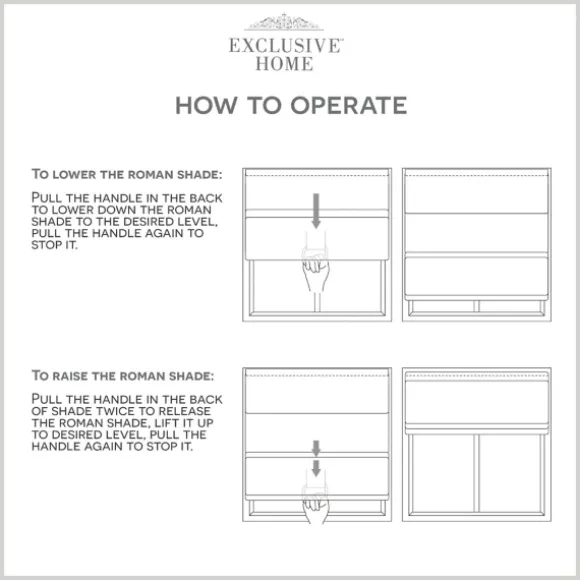 EXCLUSIVE™
HOME

HOW TO OPERATE

TO LOWER THE ROMAN SHADE:

PULL THE HANDLE IN THE BACK TO LOWER DOWN THE ROMAN SHADE TO THE DESIRED LEVEL, PULL THE HANDLE AGAIN TO STOP IT.

TO RAISE THE ROMAN SHADE:

PULL THE HANDLE IN THE BACK OF SHADE TWICE TO RELEASE THE ROMAN SHADE, LIFT IT UP TO DESIRED LEVEL, PULL THE HANDLE AGAIN TO STOP IT.